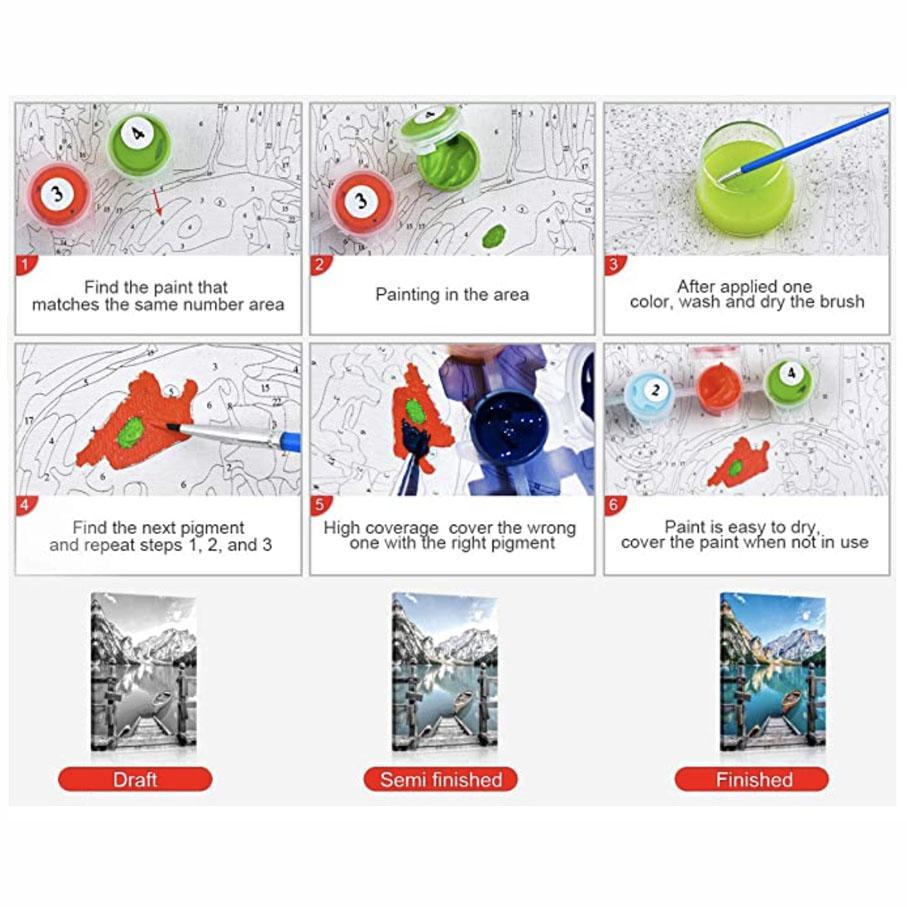 1
Find the paint that matches the same number area

2
Painting in the area

3
After applied one color, wash and dry the brush

4
Find the next pigment and repeat steps 1, 2, and 3

5
High coverage cover the wrong one with the right pigment

6
Paint is easy to dry, cover the paint when not in use

Draft

Semi finished

Finished